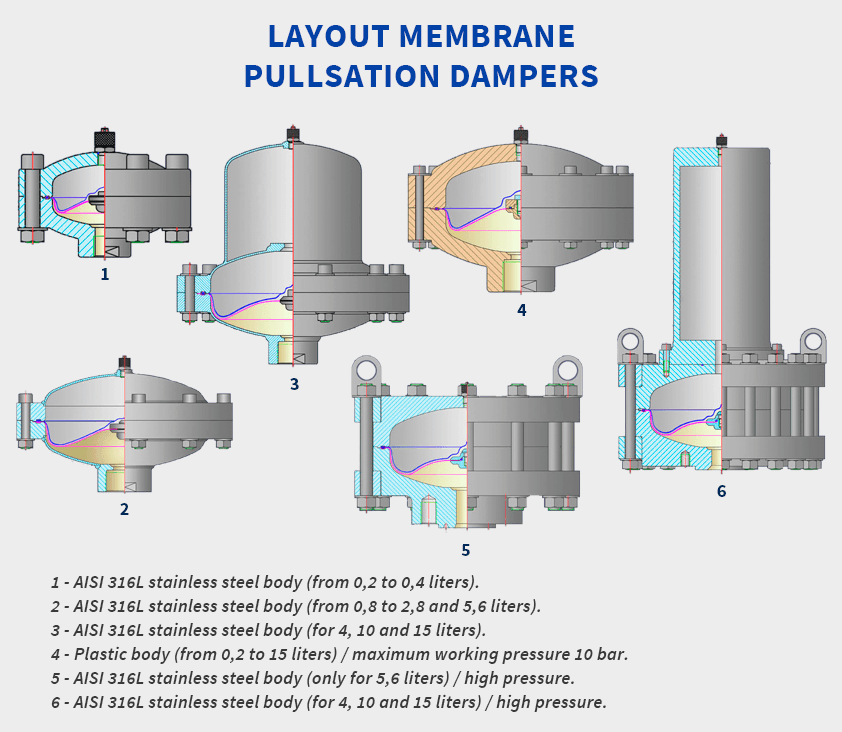 LAYOUT MEMBRANE PULLSATION DAMPERS

1

3

4

6

2

5

1 - AISI 316L stainless steel body (from 0,2 to 0,4 liters).
2 - AISI 316L stainless steel body (from 0,8 to 2,8 and 5,6 liters).
3 - AISI 316L stainless steel body (for 4, 10 and 15 liters).
4 - Plastic body (from 0,2 to 15 liters) / maximum working pressure 10 bar.
5 - AISI 316L stainless steel body (only for 5,6 liters) / high pressure.
6 - AISI 316L stainless steel body (for 4, 10 and 15 liters) / high pressure.